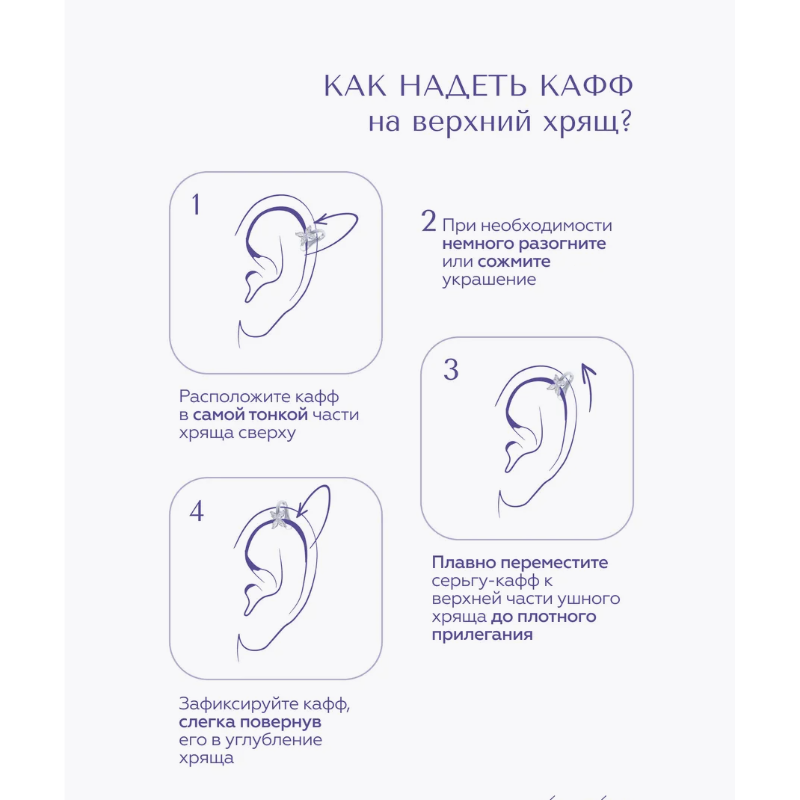 КАК НАДЕТЬ КАФФ
на верхний хрящ?

1

Расположите кафф в самой тонкой части хряща сверху

2 При необходимости немного разогните или сожмите украшение

3

Плавно переместите серьгу-кафф к верхней части ушного хряща до плотного прилегания

4

Зафиксируйте кафф, слегка повернув его в углубление хряща