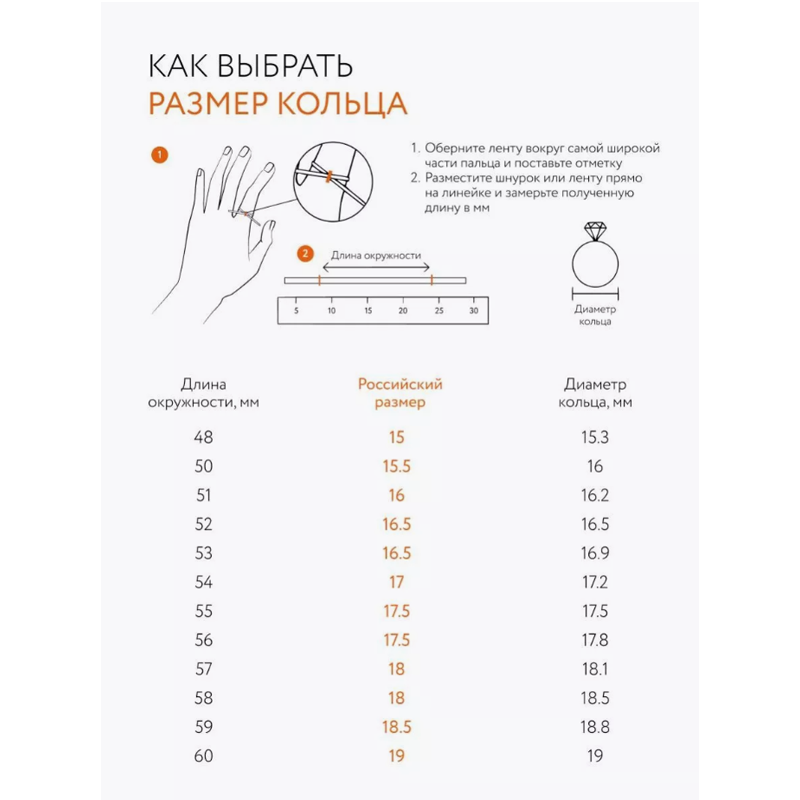 КАК ВЫБРАТЬ
РАЗМЕР КОЛЬЦА

1

1. Оберните ленту вокруг самой широкой части пальца и поставьте отметку
2. Разместите шнурок или ленту прямо на линейке и замерьте полученную длину в мм

2

Длина окружности

5 10 15 20 25 30

Диаметр кольца

| Длина окружности, мм | Российский размер | Диаметр кольца, мм |
|---|---|---|
| 48 | 15 | 15.3 |
| 50 | 15.5 | 16 |
| 51 | 16 | 16.2 |
| 52 | 16.5 | 16.5 |
| 53 | 16.5 | 16.9 |
| 54 | 17 | 17.2 |
| 55 | 17.5 | 17.5 |
| 56 | 17.5 | 17.8 |
| 57 | 18 | 18.1 |
| 58 | 18 | 18.5 |
| 59 | 18.5 | 18.8 |
| 60 | 19 | 19 |